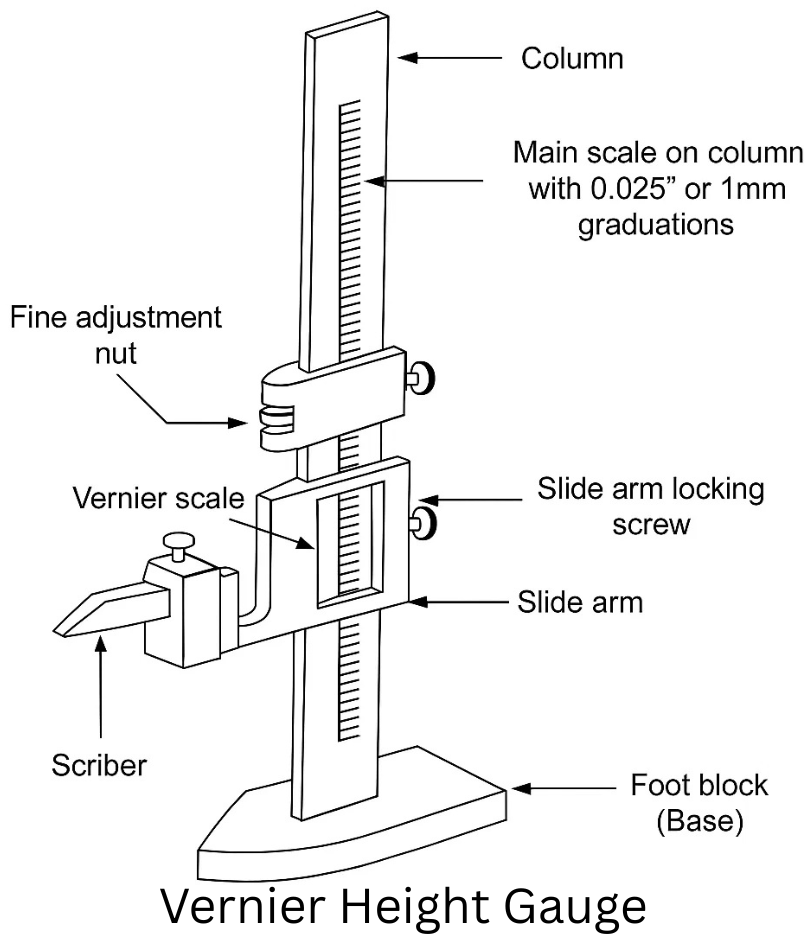 Column

Main scale on column with 0.025” or 1mm graduations

Fine adjustment nut

Vernier scale

Slide arm locking screw

Slide arm

Scriber

Foot block (Base)

Vernier Height Gauge