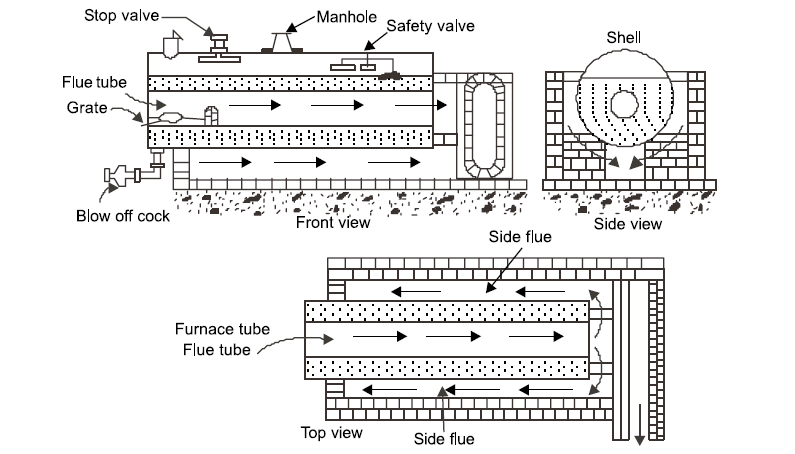 Stop valve
Manhole
Safety valve
Shell
Flue tube
Grate
Blow off cock
Front view
Side view
Side flue
Furnace tube
Flue tube
Top view
Side flue