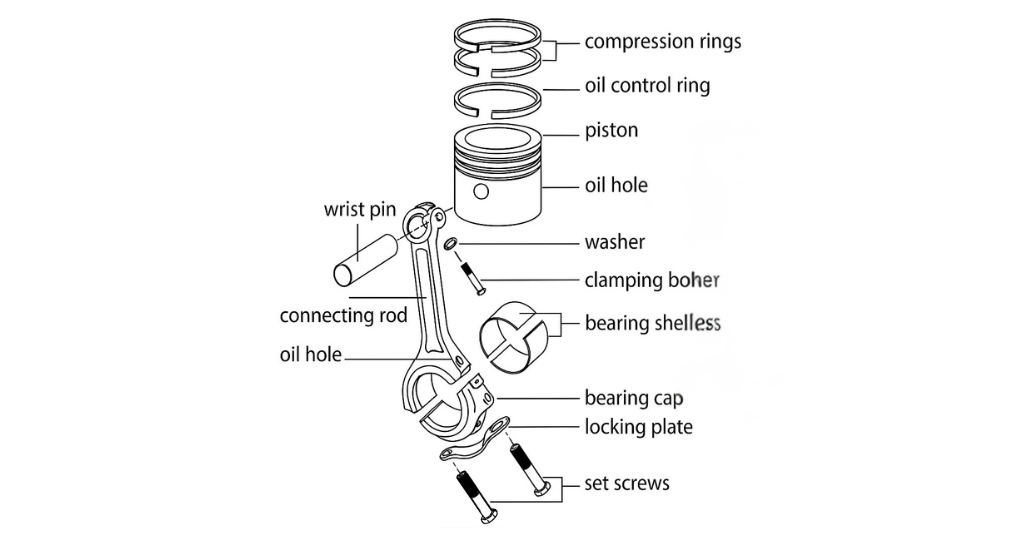 compression rings
oil control ring
piston
oil hole
wrist pin
washer
clamping boher
connecting rod
bearing shelless
oil hole
bearing cap
locking plate
set screws