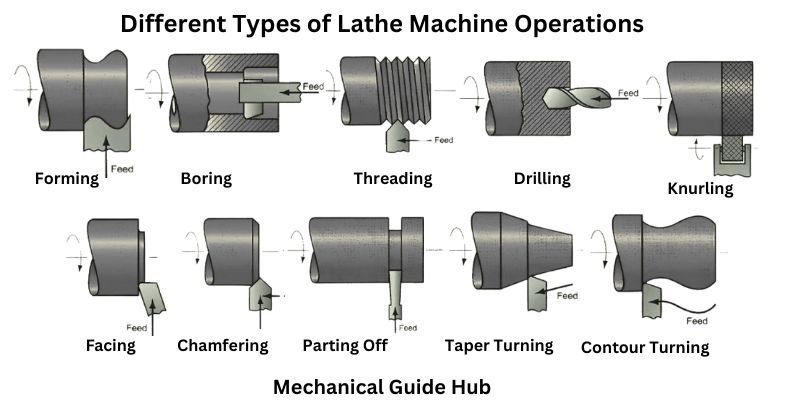 Different Types of Lathe Machine Operations

Feed
Forming

Feed
Boring

Feed
Threading

Feed
Drilling

Knurling

Feed
Facing

Chamfering

Feed
Parting Off

Feed
Taper Turning

Feed
Contour Turning

Mechanical Guide Hub